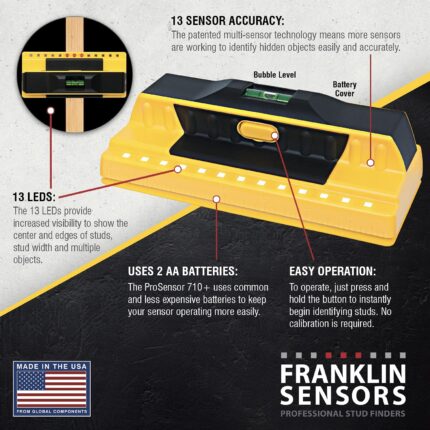 13 SENSOR ACCURACY:
The patented multi-sensor technology means more sensors are working to identify hidden objects easily and accurately.

Bubble Level

Battery Cover

13 LEDS:
The 13 LEDs provide increased visibility to show the center and edges of studs, stud width and multiple objects.

USES 2 AA BATTERIES:
The ProSensor 710+ uses common and less expensive batteries to keep your sensor operating more easily.

EASY OPERATION:
To operate, just press and hold the button to instantly begin identifying studs. No calibration is required.

MADE IN THE USA
FROM GLOBAL COMPONENTS

FRANKLIN SENSORS
PROFESSIONAL STUD FINDERS